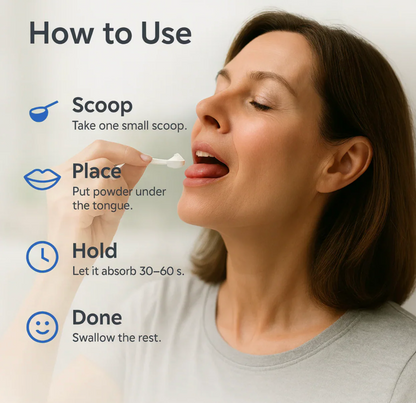 How to Use

Scoop
Take one small scoop.

Place
Put powder under the tongue.

Hold
Let it absorb 30–60 s.

Done
Swallow the rest.